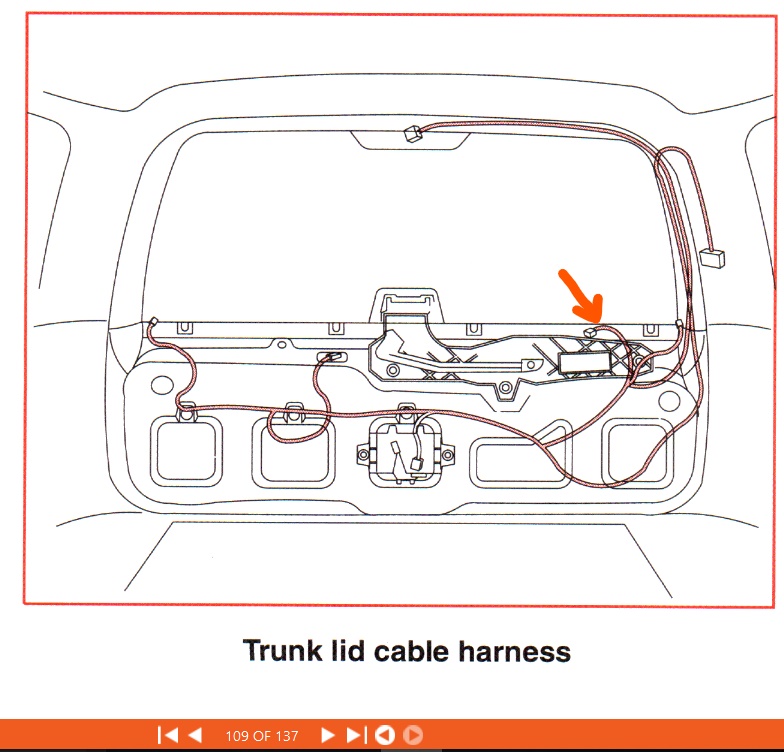 Trunk lid cable harness

109 OF 137