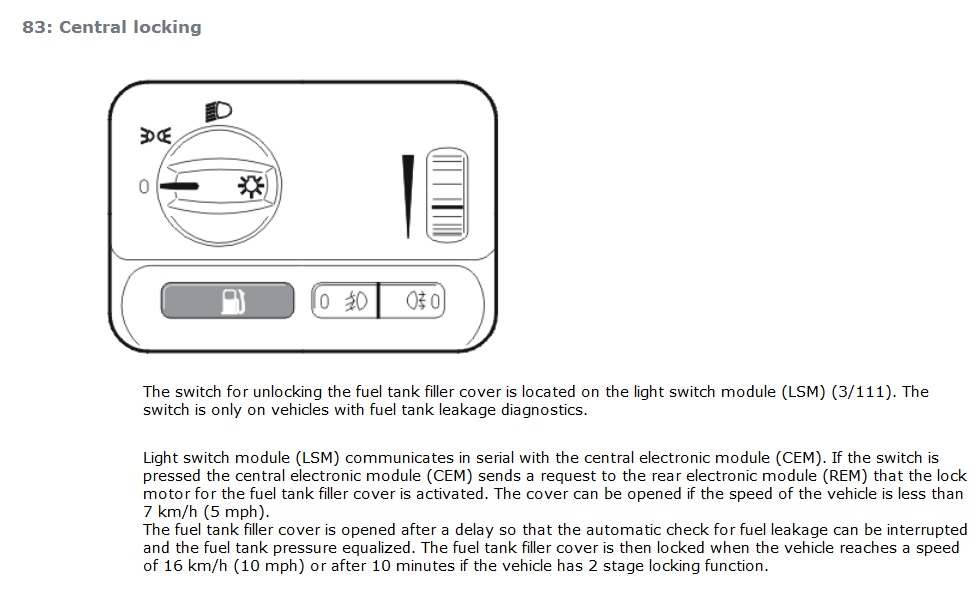 83: Central locking

0

0

0

The switch for unlocking the fuel tank filler cover is located on the light switch module (LSM) (3/111). The switch is only on vehicles with fuel tank leakage diagnostics.

Light switch module (LSM) communicates in serial with the central electronic module (CEM). If the switch is pressed the central electronic module (CEM) sends a request to the rear electronic module (REM) that the lock motor for the fuel tank filler cover is activated. The cover can be opened if the speed of the vehicle is less than 7 km/h (5 mph).
The fuel tank filler cover is opened after a delay so that the automatic check for fuel leakage can be interrupted and the fuel tank pressure equalized. The fuel tank filler cover is then locked when the vehicle reaches a speed of 16 km/h (10 mph) or after 10 minutes if the vehicle has 2 stage locking function.