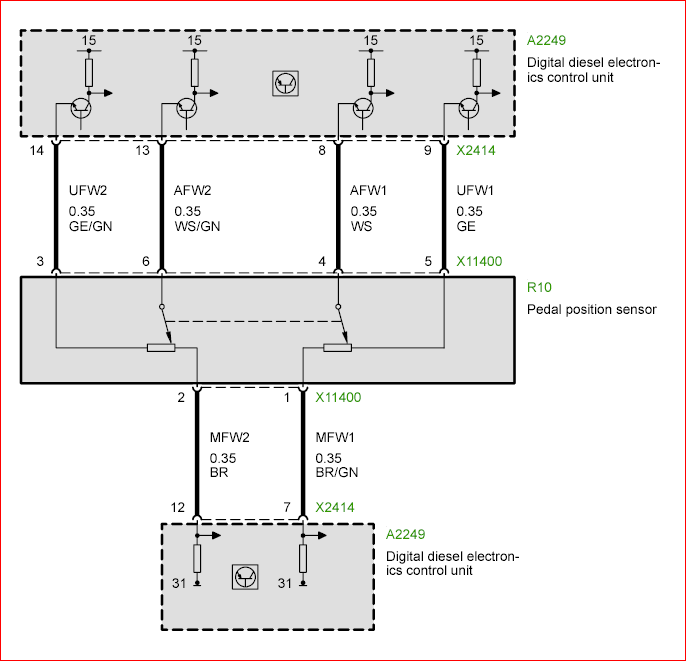 15 15 15 15

A2249

Digital diesel electronics control unit

14 13 8 9 X2414

UFW2
0.35
GE/GN

AFW2
0.35
WS/GN

AFW1
0.35
WS

UFW1
0.35
GE

3 6 4 5 X11400

R10

Pedal position sensor

2 1 X11400

MFW2
0.35
BR

MFW1
0.35
BR/GN

12 7 X2414

A2249

Digital diesel electronics control unit

31 31