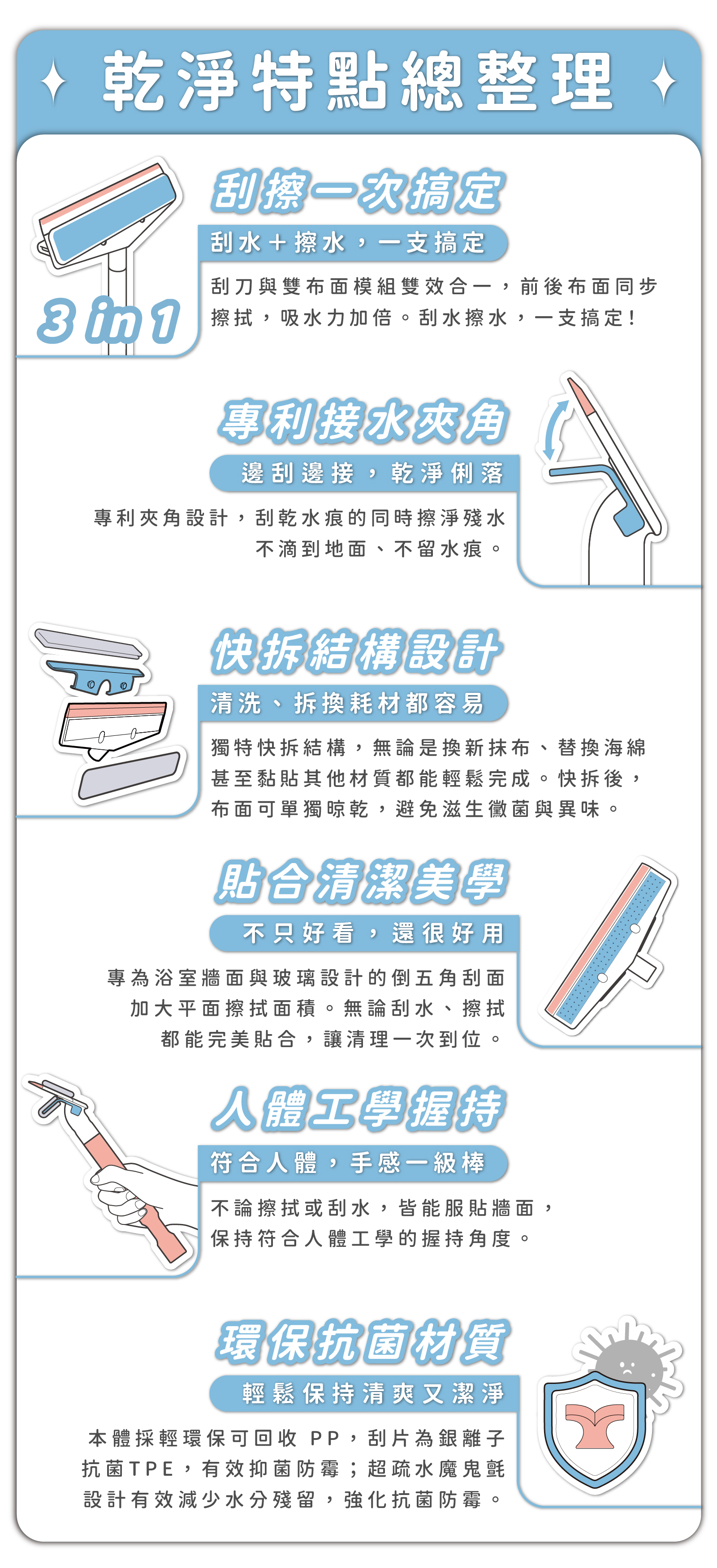 乾淨特點總整理

3 in 1

刮擦一次搞定

刮水＋擦水，一支搞定

刮刀與雙布面模組雙效合一，前後布面同步擦拭，吸水力加倍。刮水擦水，一支搞定!

專利接水夾角

邊刮邊接，乾淨俐落

專利夾角設計，刮乾水痕的同時擦淨殘水不滴到地面、不留水痕。

快拆結構設計

清洗、拆換耗材都容易

獨特快拆結構，無論是換新抹布、替換海綿甚至黏貼其他材質都能輕鬆完成。快拆後，布面可單獨晾乾，避免滋生黴菌與異味。

貼合清潔美學

不只好看，還很好用

專為浴室牆面與玻璃設計的倒五角刮面加大平面擦拭面積。無論刮水、擦拭都能完美貼合，讓清理一次到位。

人體工學握持

符合人體，手感一級棒

不論擦拭或刮水，皆能服貼牆面，保持符合人體工學的握持角度。

環保抗菌材質

輕鬆保持清爽又潔淨

本體採輕環保可回收 PP，刮片為銀離子抗菌TPE，有效抑菌防霉；超疏水魔鬼氈設計有效減少水分殘留，強化抗菌防霉。