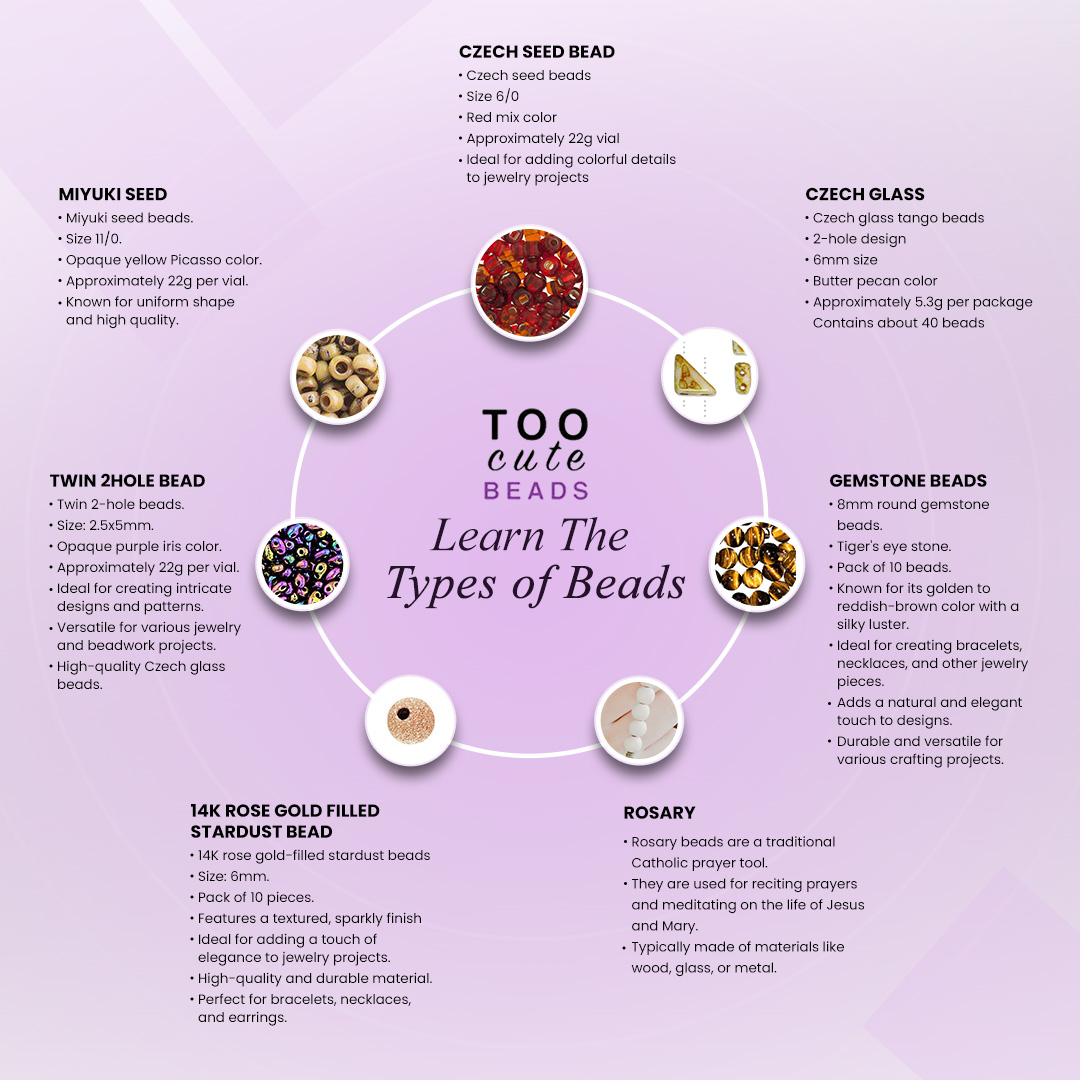 CZECH SEED BEAD
• Czech seed beads
• Size 6/0
• Red mix color
• Approximately 22g vial
• Ideal for adding colorful details to jewelry projects

MIYUKI SEED
• Miyuki seed beads.
• Size 11/0.
• Opaque yellow Picasso color.
• Approximately 22g per vial.
• Known for uniform shape and high quality.

CZECH GLASS
• Czech glass tango beads
• 2-hole design
• 6mm size
• Butter pecan color
• Approximately 5.3g per package Contains about 40 beads

TOO cute BEADS
Learn The Types of Beads

TWIN 2HOLE BEAD
• Twin 2-hole beads.
• Size: 2.5x5mm.
• Opaque purple iris color.
• Approximately 22g per vial.
• Ideal for creating intricate designs and patterns.
• Versatile for various jewelry and beadwork projects.
• High-quality Czech glass beads.

GEMSTONE BEADS
• 8mm round gemstone beads.
• Tiger's eye stone.
• Pack of 10 beads.
• Known for its golden to reddish-brown color with a silky luster.
• Ideal for creating bracelets, necklaces, and other jewelry pieces.
• Adds a natural and elegant touch to designs.
• Durable and versatile for various crafting projects.

14K ROSE GOLD FILLED STARDUST BEAD
• 14K rose gold-filled stardust beads
• Size: 6mm.
• Pack of 10 pieces.
• Features a textured, sparkly finish
• Ideal for adding a touch of elegance to jewelry projects.
• High-quality and durable material.
• Perfect for bracelets, necklaces, and earrings.

ROSARY
• Rosary beads are a traditional Catholic prayer tool.
• They are used for reciting prayers and meditating on the life of Jesus and Mary.
• Typically made of materials like wood, glass, or metal.