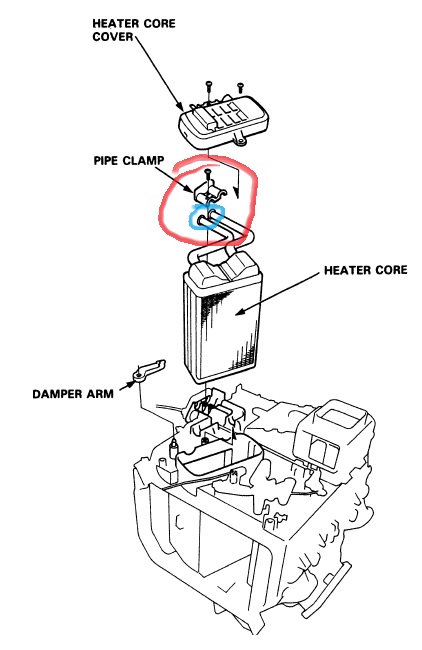 HEATER CORE COVER

PIPE CLAMP

HEATER CORE

DAMPER ARM