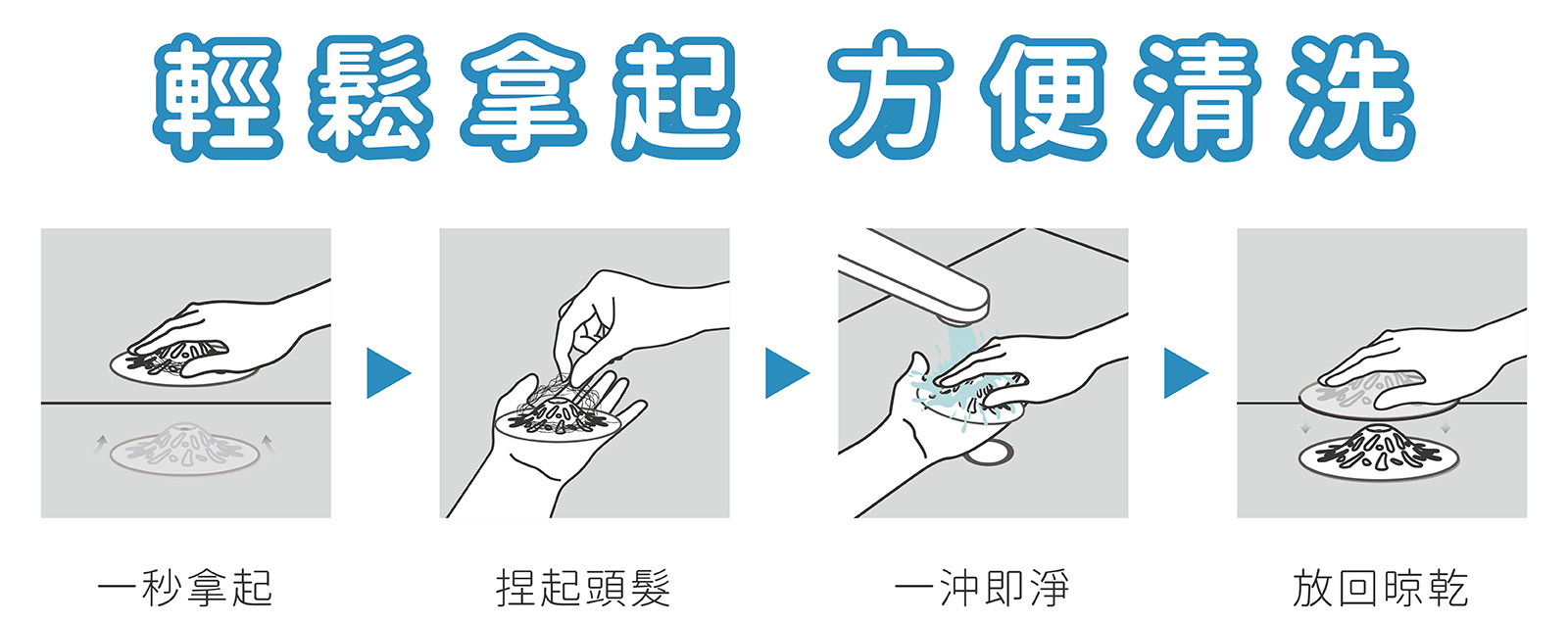 輕鬆拿起 方便清洗

一秒拿起

捏起頭髮

一沖即淨

放回晾乾