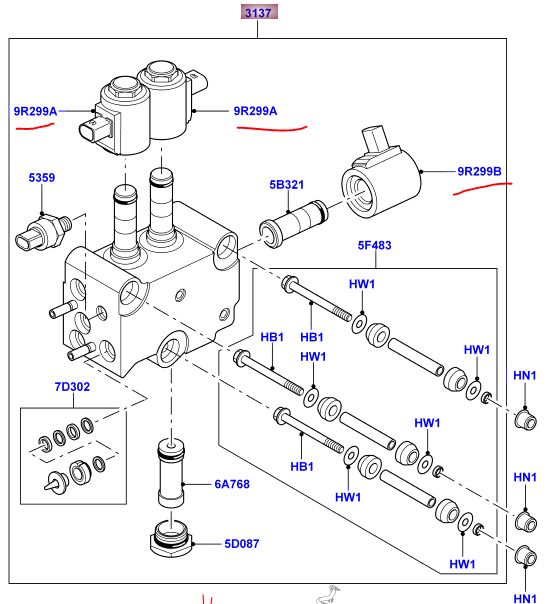 3137

9R299A
9R299A
9R299B
5359
5B321
5F483
HW1
HB1
HB1
HW1
HW1
HN1
7D302
HW1
HB1
HW1
HN1
6A768
5D087
HW1
HN1