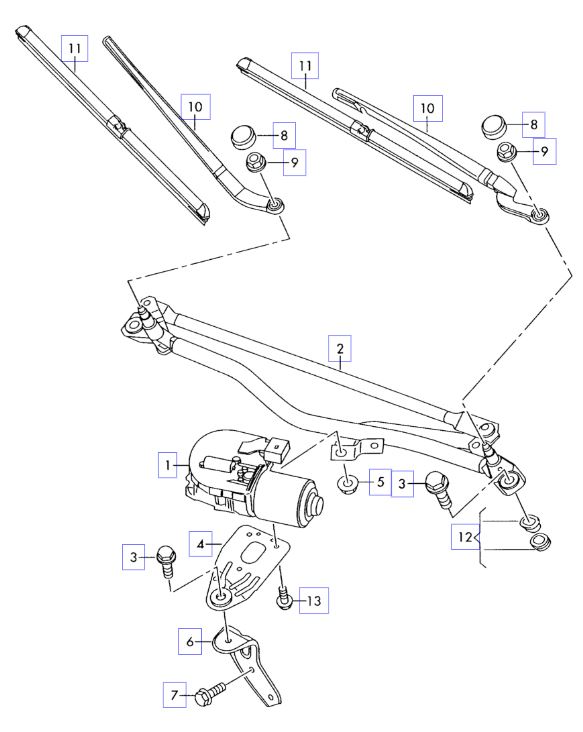 11
10
8
9
11
10
8
9
2
1
5
3
12
3
4
13
6
7