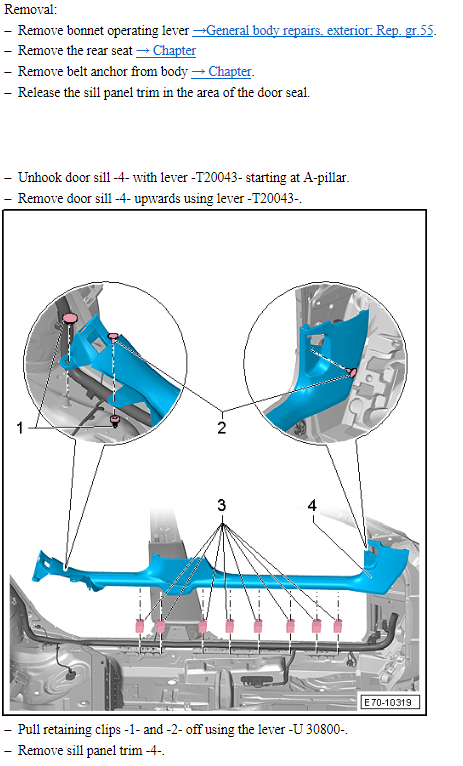 Removal:

– Remove bonnet operating lever →General body repairs, exterior; Rep. gr.55.

– Remove the rear seat → Chapter

– Remove belt anchor from body → Chapter.

– Release the sill panel trim in the area of the door seal.

– Unhook door sill -4- with lever -T20043- starting at A-pillar.

– Remove door sill -4- upwards using lever -T20043-.

1

2

3

4

E70-10319

– Pull retaining clips -1- and -2- off using the lever -U 30800-.

– Remove sill panel trim -4-.