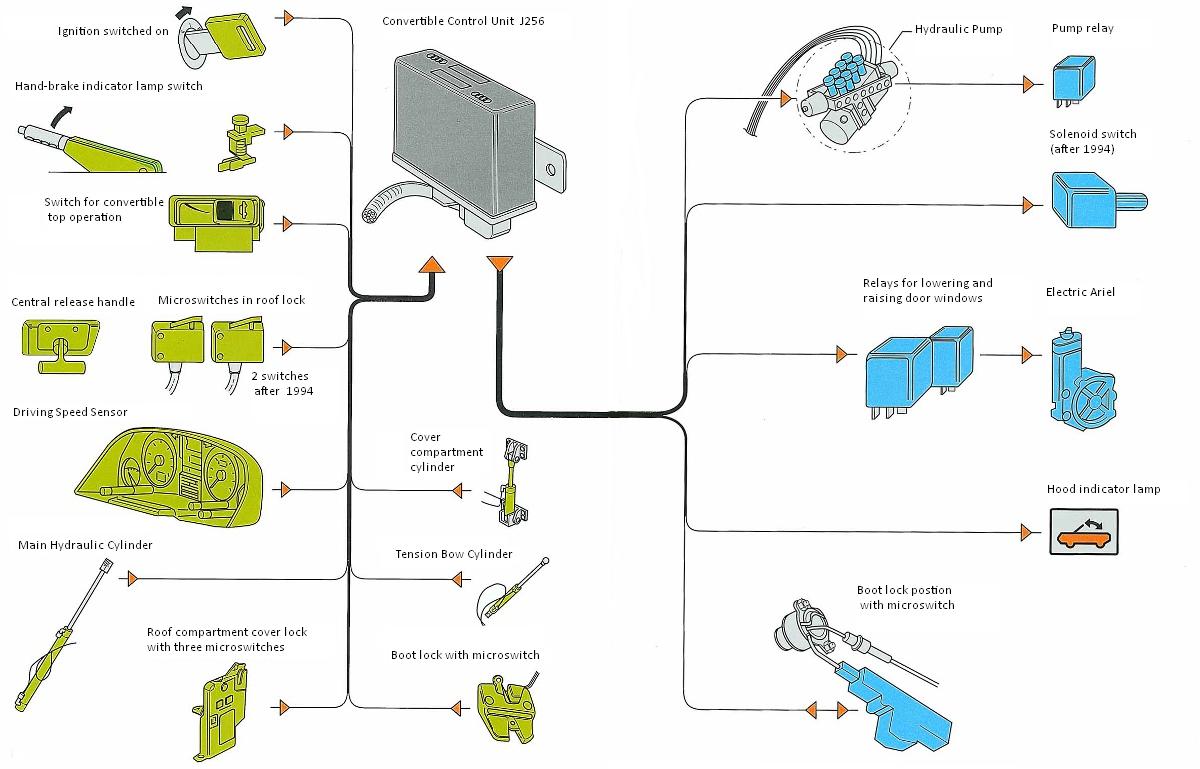 Ignition switched on

Hand-brake indicator lamp switch

Switch for convertible top operation

Central release handle

Microswitches in roof lock

2 switches after 1994

Driving Speed Sensor

Main Hydraulic Cylinder

Roof compartment cover lock with three microswitches

Convertible Control Unit J256

Cover compartment cylinder

Tension Bow Cylinder

Boot lock with microswitch

Hydraulic Pump

Pump relay

Solenoid switch (after 1994)

Relays for lowering and raising door windows

Electric Ariel

Hood indicator lamp

Boot lock postion with microswitch