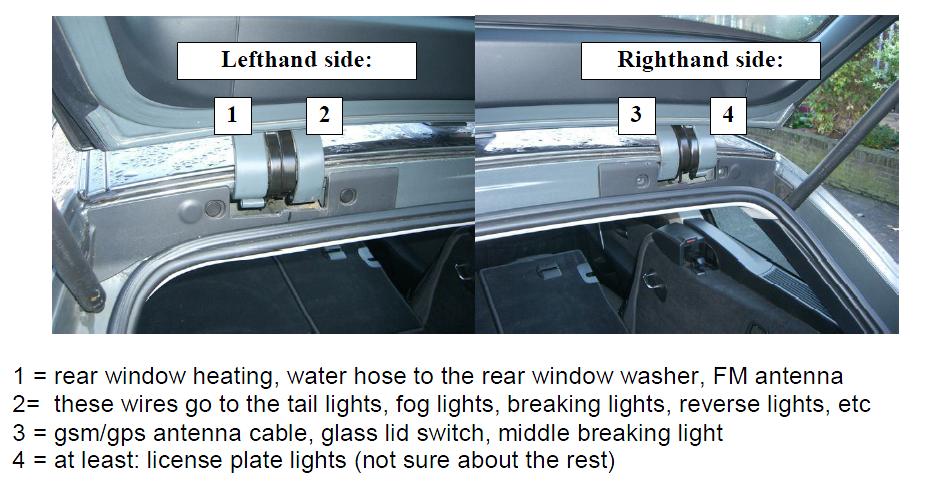 Lefthand side:

1

2

Righthand side:

3

4

1 = rear window heating, water hose to the rear window washer, FM antenna
2= these wires go to the tail lights, fog lights, breaking lights, reverse lights, etc
3 = gsm/gps antenna cable, glass lid switch, middle breaking light
4 = at least: license plate lights (not sure about the rest)