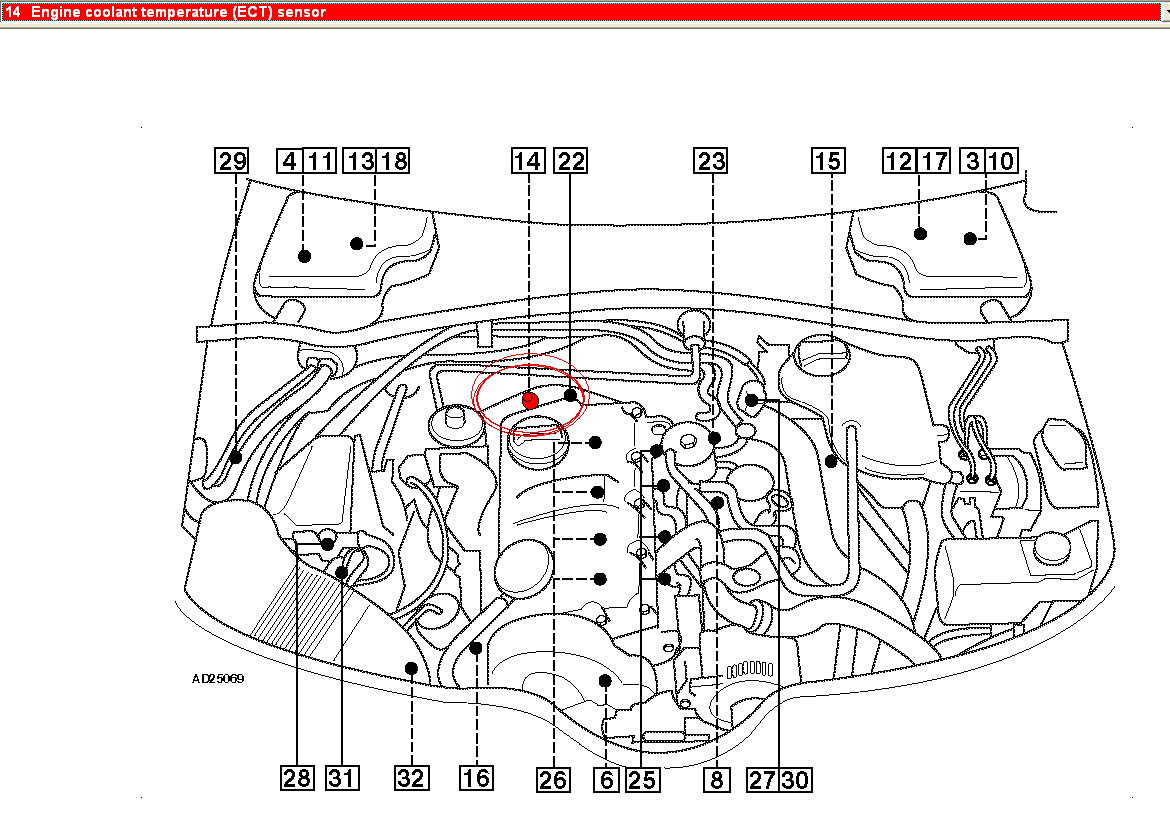 14 Engine coolant temperature (ECT) sensor

29
4 11
13 18
14
22
23
15
12 17
3 10

AD25069

28
31
32
16
26
6
25
8
27 30